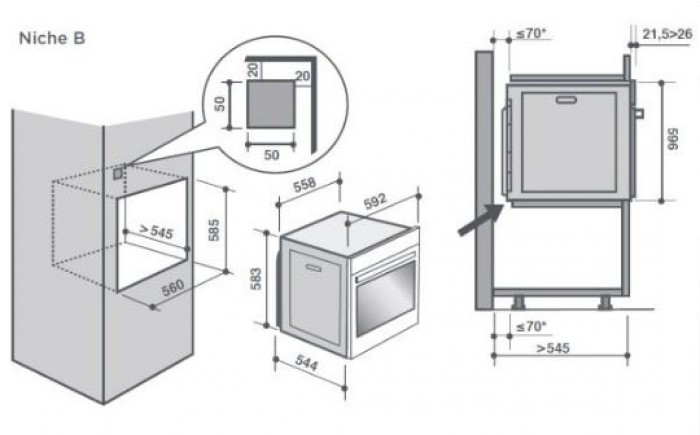 Niche B

20
20
50
50

>545
585
560

558
592
583
544

≤70*
21,5>26
596
≤70*
>545